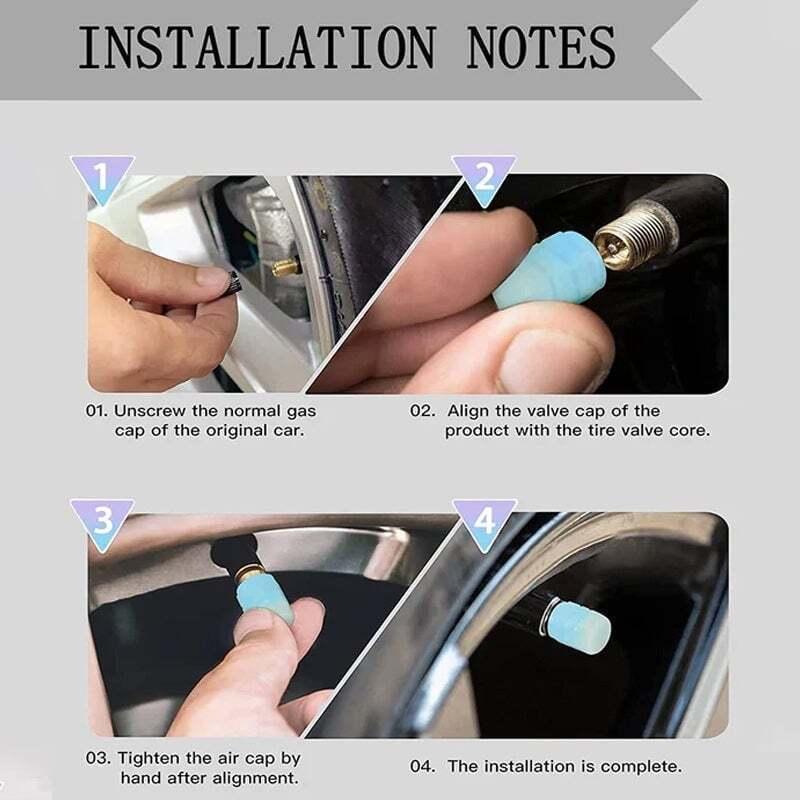 INSTALLATION NOTES

1

2

01. Unscrew the normal gas cap of the original car.

02. Align the valve cap of the product with the tire valve core.

3

4

03. Tighten the air cap by hand after alignment.

04. The installation is complete.